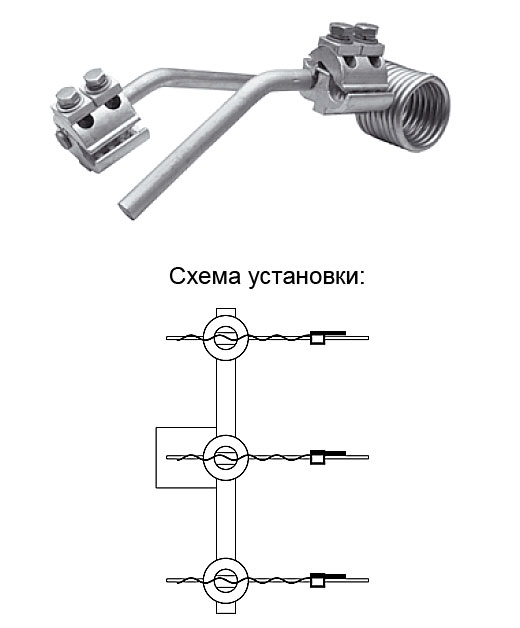 Схема установки: