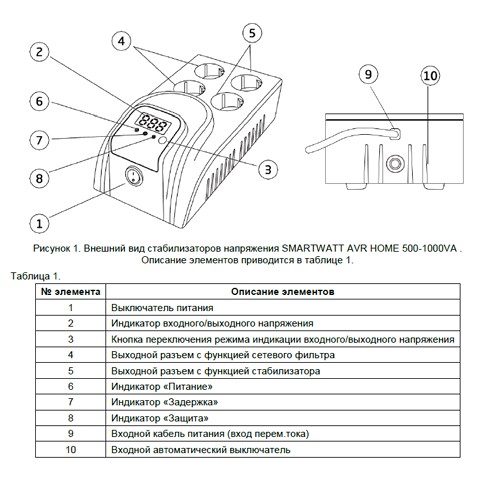 4
5
2
6
7
8
1
3
9
10

Рисунок 1. Внешний вид стабилизаторов напряжения SMARTWATT AVR HOME 500-1000VA . Описание элементов приводится в таблице 1.

Таблица 1.

| № элемента | Описание элементов |
|---|---|
| 1 | Выключатель питания |
| 2 | Индикатор входного/выходного напряжения |
| 3 | Кнопка переключения режима индикации входного/выходного напряжения |
| 4 | Выходной разъем с функцией сетевого фильтра |
| 5 | Выходной разъем с функцией стабилизатора |
| 6 | Индикатор «Питание» |
| 7 | Индикатор «Задержка» |
| 8 | Индикатор «Защита» |
| 9 | Входной кабель питания (вход перем.тока) |
| 10 | Входной автоматический выключатель |