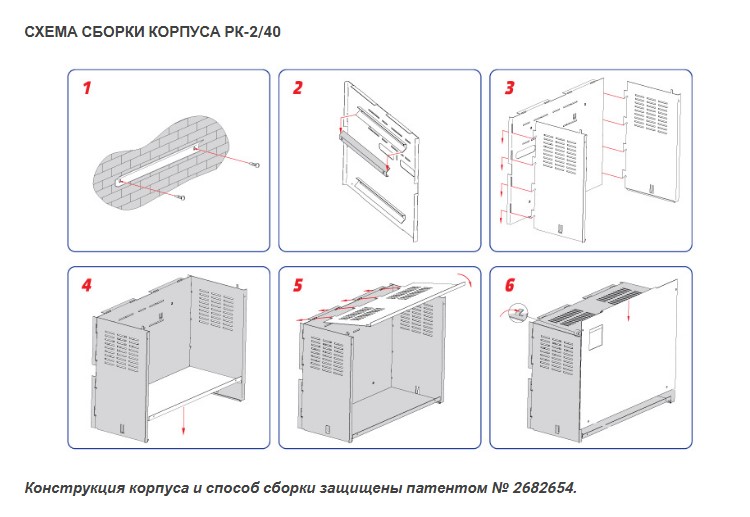 СХЕМА СБОРКИ КОРПУСА РК-2/40

1

2

3

4

5

6

Конструкция корпуса и способ сборки защищены патентом № 2682654.