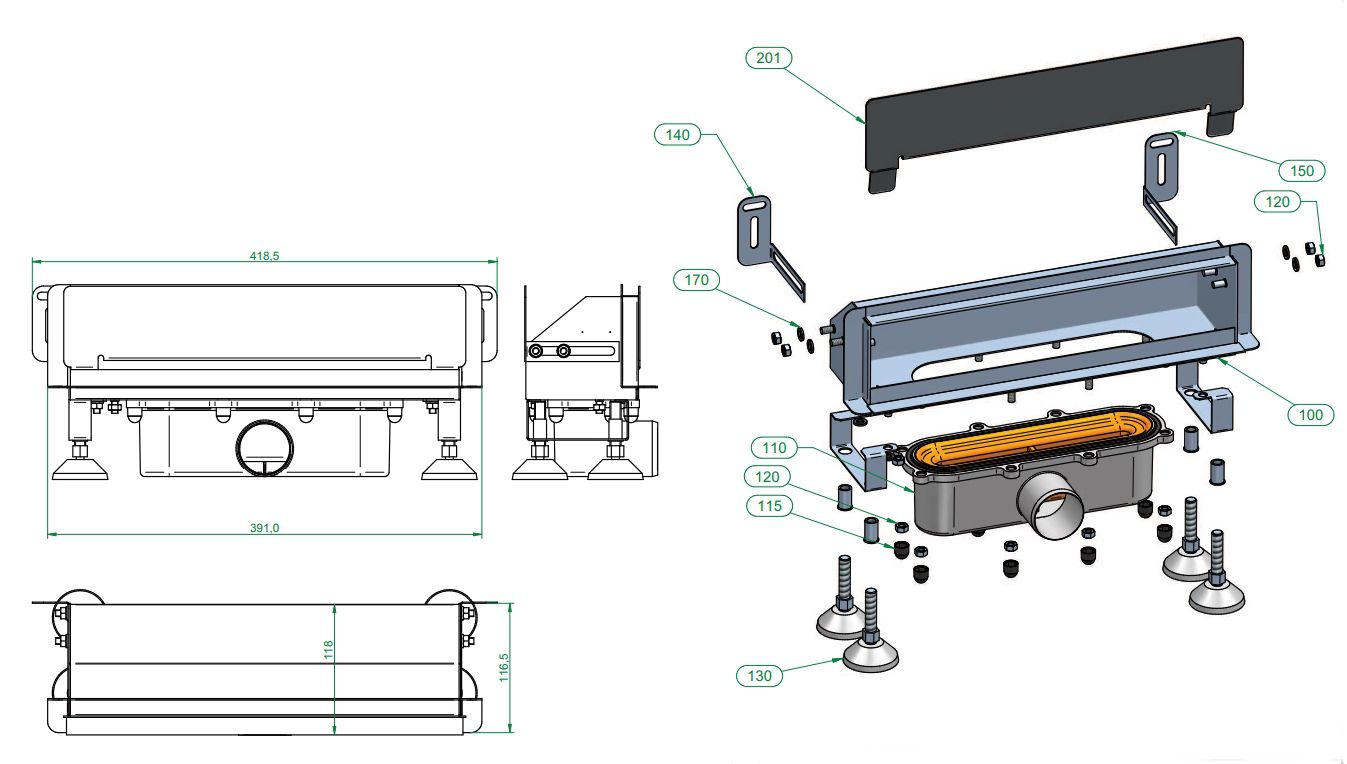 418,5

391,0

118

116,5

201

140

150

120

170

100

110

120

115

130