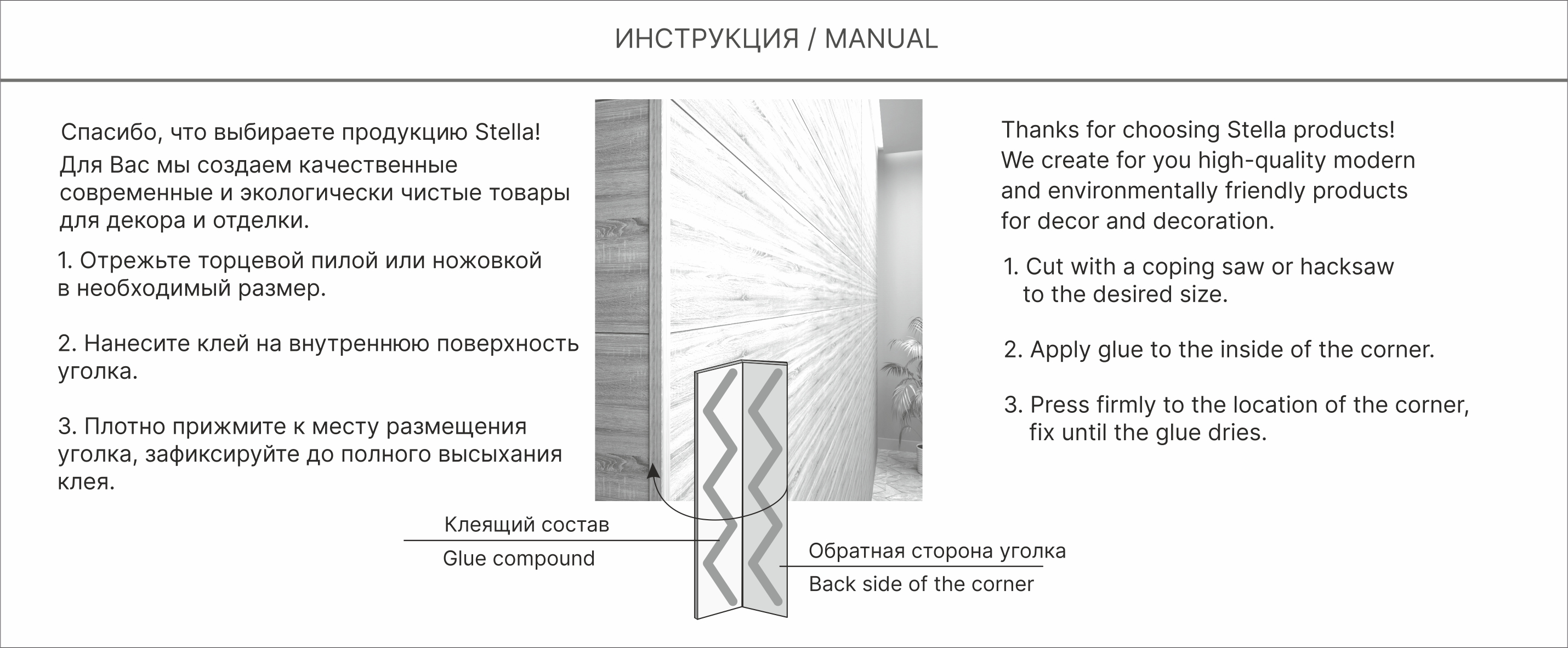 ИНСТРУКЦИЯ / MANUAL

Спасибо, что выбираете продукцию Stella!
Для Вас мы создаем качественные современные и экологически чистые товары для декора и отделки.

1. Отрежьте торцевой пилой или ножовкой в необходимый размер.

2. Нанесите клей на внутреннюю поверхность уголка.

3. Плотно прижмите к месту размещения уголка, зафиксируйте до полного высыхания клея.

Thanks for choosing Stella products!
We create for you high-quality modern and environmentally friendly products for decor and decoration.

1. Cut with a coping saw or hacksaw to the desired size.

2. Apply glue to the inside of the corner.

3. Press firmly to the location of the corner, fix until the glue dries.

Клеящий состав
Glue compound

Обратная сторона уголка
Back side of the corner