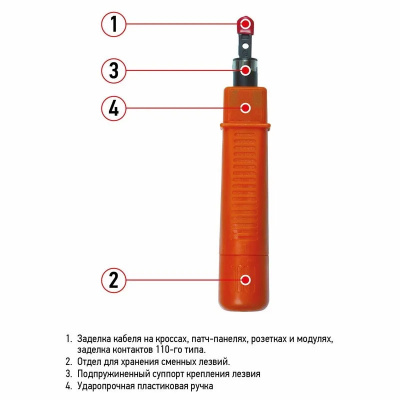 1

3

4

2

1. Заделка кабеля на кроссах, патч-панелях, розетках и модулях, заделка контактов 110-го типа.
2. Отдел для хранения сменных лезвий.
3. Подпружиненный суппорт крепления лезвия
4. Ударопрочная пластиковая ручка